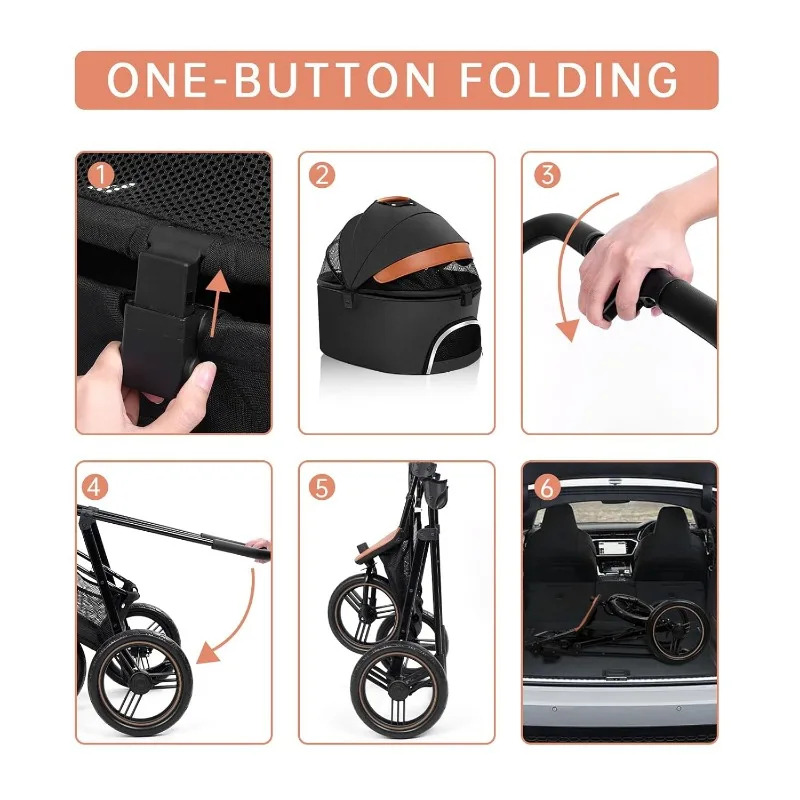 ONE-BUTTON FOLDING

1

2

3

4

5

6